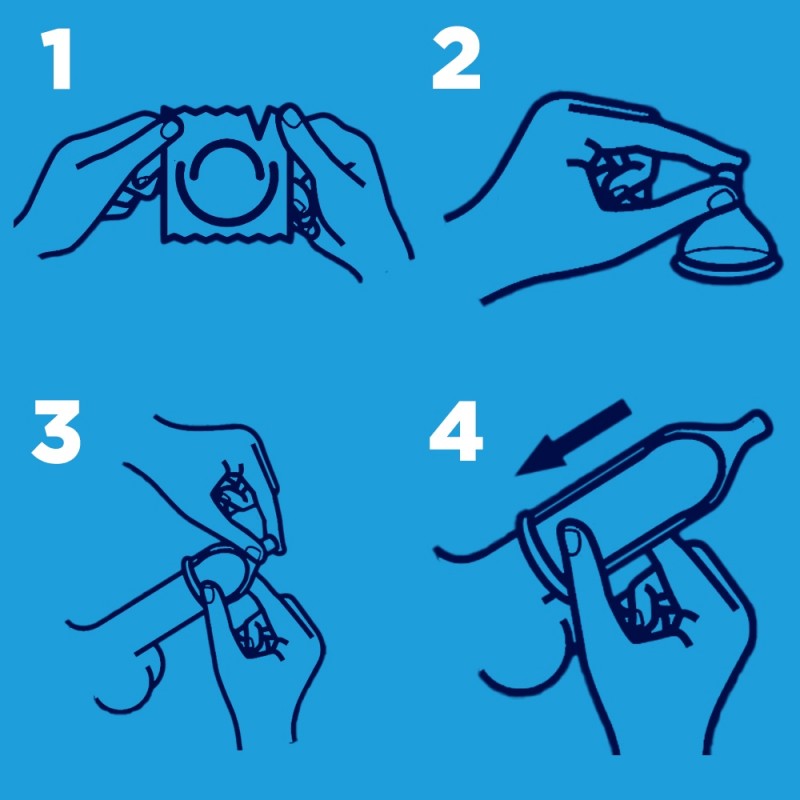 1

2

3

4